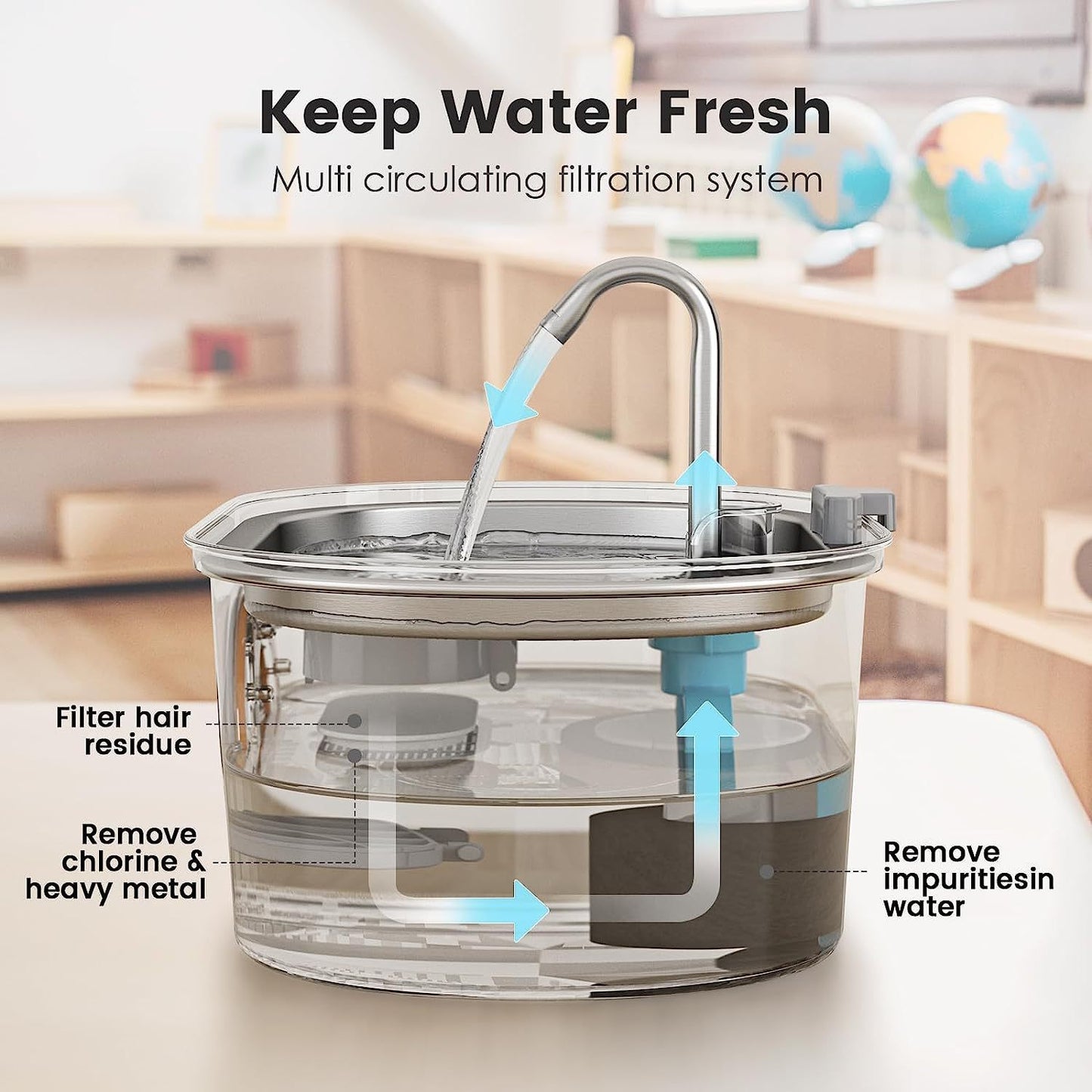 Keep Water Fresh
Multi circulating filtration system

Filter hair residue

Remove chlorine & heavy metal

Remove impuritiesin water