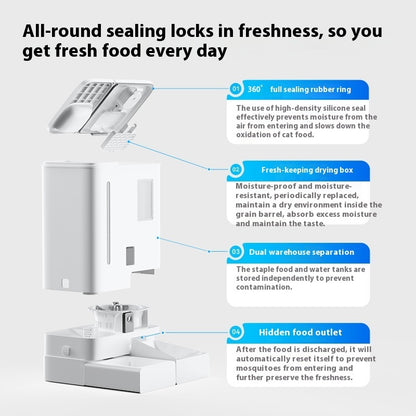 All-round sealing locks in freshness, so you get fresh food every day

01 360° full sealing rubber ring

The use of high-density silicone seal effectively prevents moisture from the air from entering and slows down the oxidation of cat food.

02 Fresh-keeping drying box

Moisture-proof and moisture-resistant, periodically replaced, maintain a dry environment inside the grain barrel, absorb excess moisture and maintain the taste.

03 Dual warehouse separation

The staple food and water tanks are stored independently to prevent contamination.

04 Hidden food outlet

After the food is discharged, it will automatically reset itself to prevent mosquitoes from entering and further preserve the freshness.