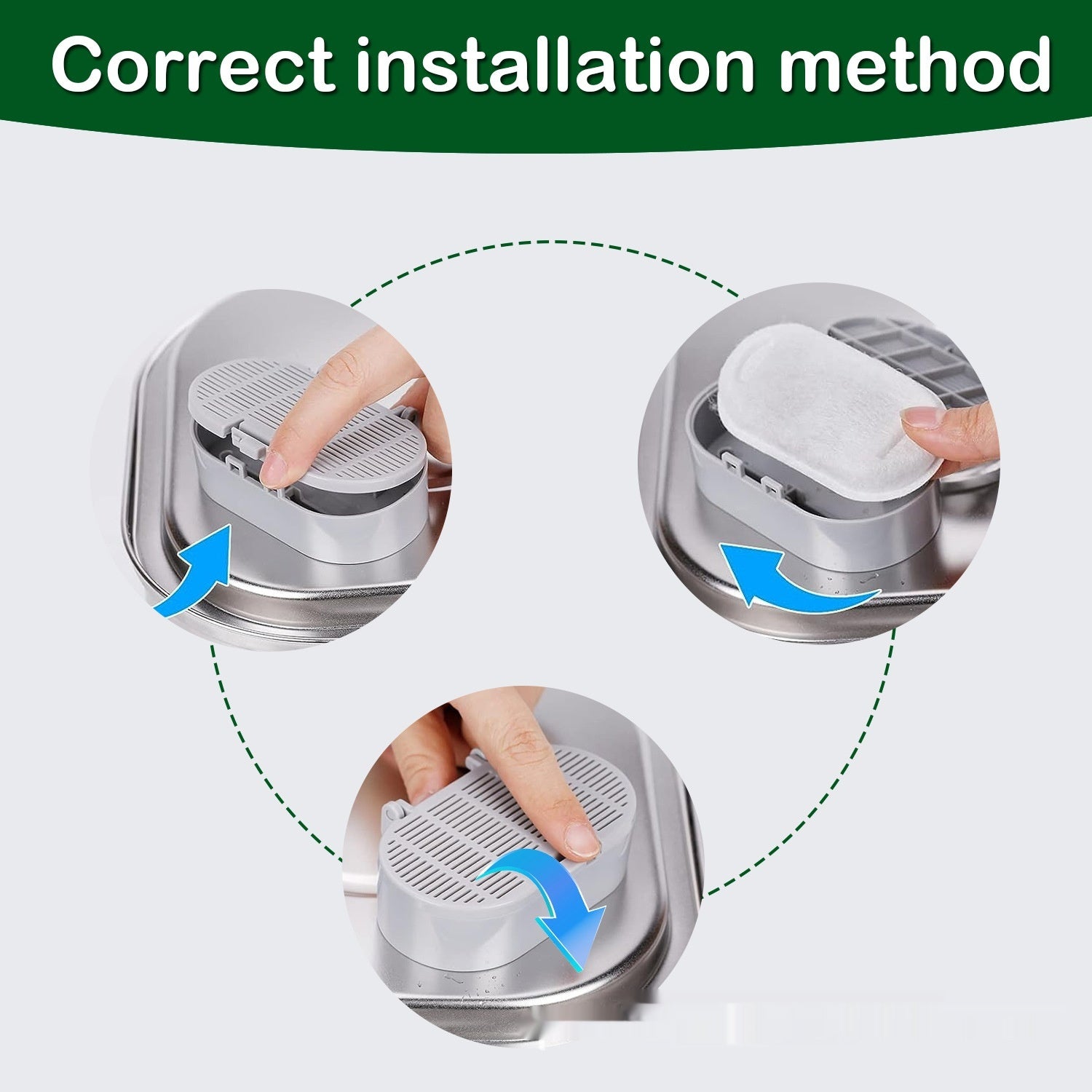 Correct installation method