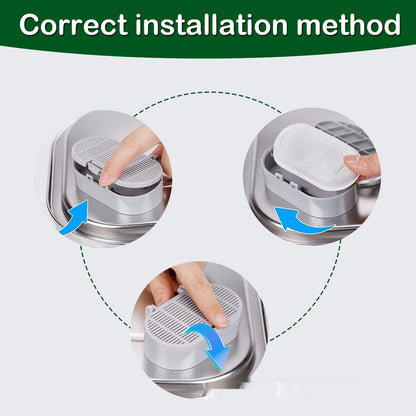 Correct installation method